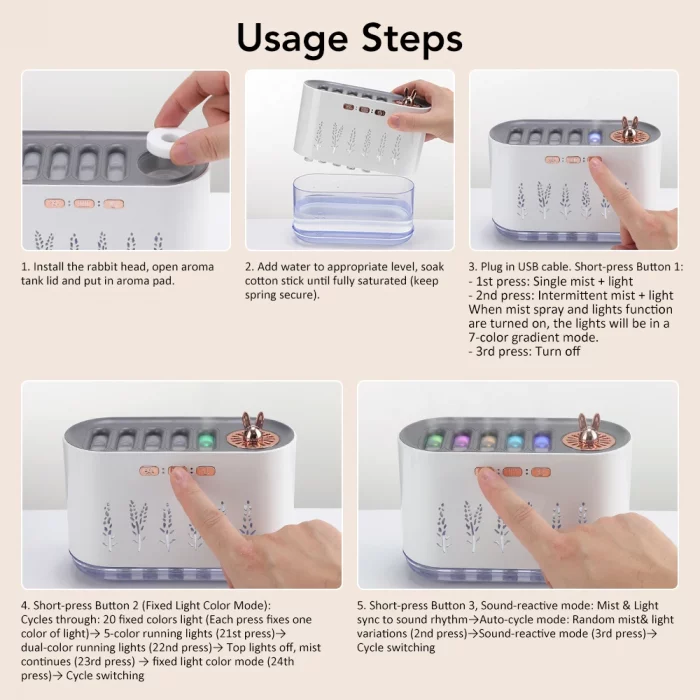 Usage Steps

1. Install the rabbit head, open aroma tank lid and put in aroma pad.

2. Add water to appropriate level, soak cotton stick until fully saturated (keep spring secure).

3. Plug in USB cable. Short-press Button 1:
- 1st press: Single mist + light
- 2nd press: Intermittent mist + light
When mist spray and lights function are turned on, the lights will be in a 7-color gradient mode.
- 3rd press: Turn off

4. Short-press Button 2 (Fixed Light Color Mode):
Cycles through: 20 fixed colors light (Each press fixes one color of light)→ 5-color running lights (21st press)→ dual-color running lights (22nd press)→ Top lights off, mist continues (23rd press) → fixed light color mode (24th press)→ Cycle switching

5. Short-press Button 3, Sound-reactive mode: Mist & Light sync to sound rhythm→Auto-cycle mode: Random mist& light variations (2nd press)→Sound-reactive mode (3rd press)→ Cycle switching