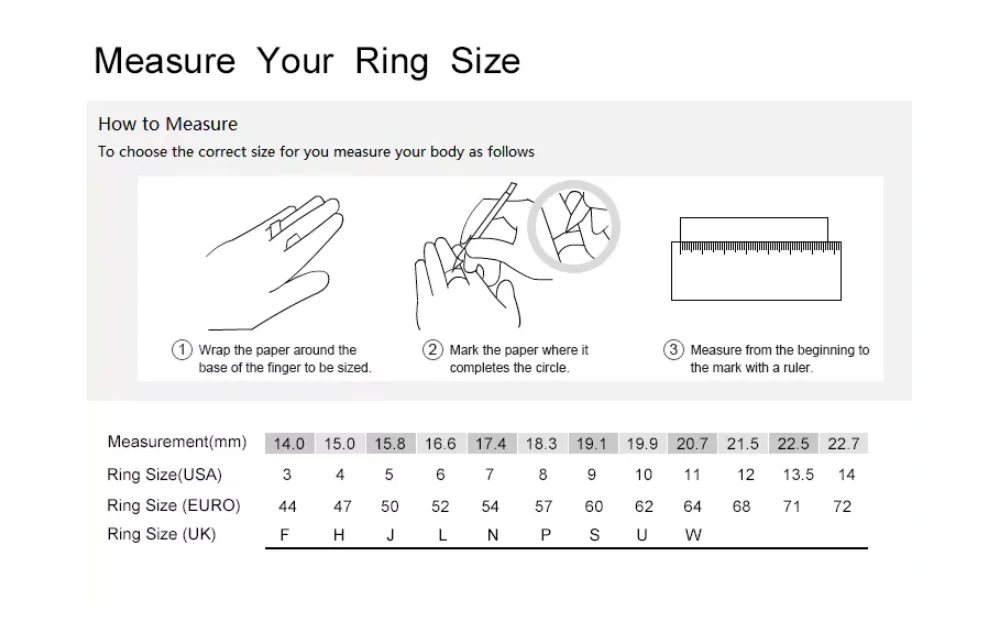 Measure Your Ring Size

How to Measure
To choose the correct size for you measure your body as follows

① Wrap the paper around the base of the finger to be sized.

② Mark the paper where it completes the circle.

③ Measure from the beginning to the mark with a ruler.

| Measurement(mm) | 14.0 | 15.0 | 15.8 | 16.6 | 17.4 | 18.3 | 19.1 | 19.9 | 20.7 | 21.5 | 22.5 | 22.7 |
|---|---|---|---|---|---|---|---|---|---|---|---|---|
| Ring Size(USA) | 3 | 4 | 5 | 6 | 7 | 8 | 9 | 10 | 11 | 12 | 13.5 | 14 |
| Ring Size (EURO) | 44 | 47 | 50 | 52 | 54 | 57 | 60 | 62 | 64 | 68 | 71 | 72 |
| Ring Size (UK) | F | H | J | L | N | P | S | U | W | | | |