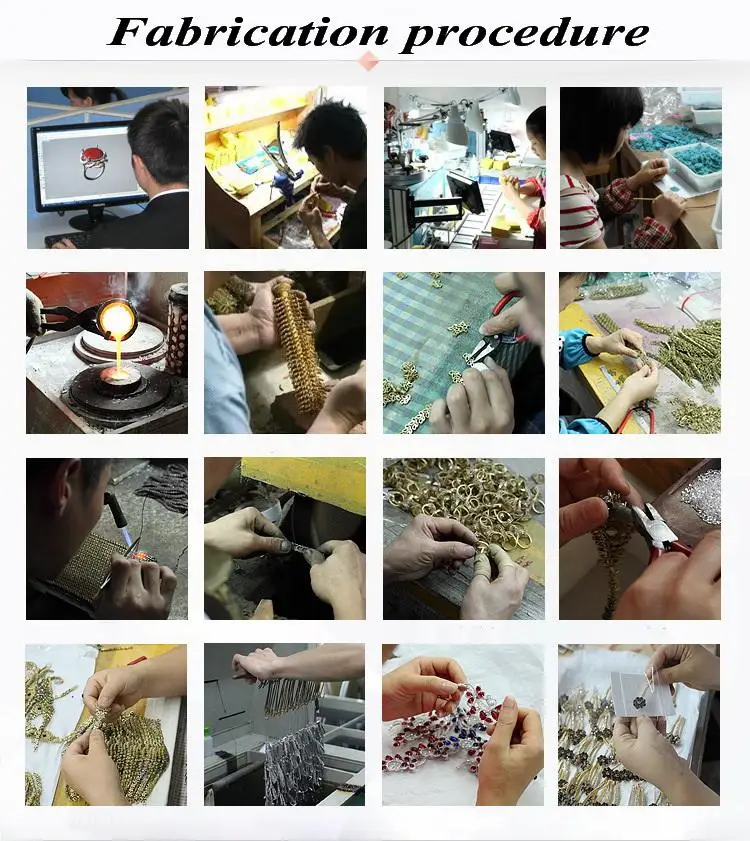 Fabrication procedure