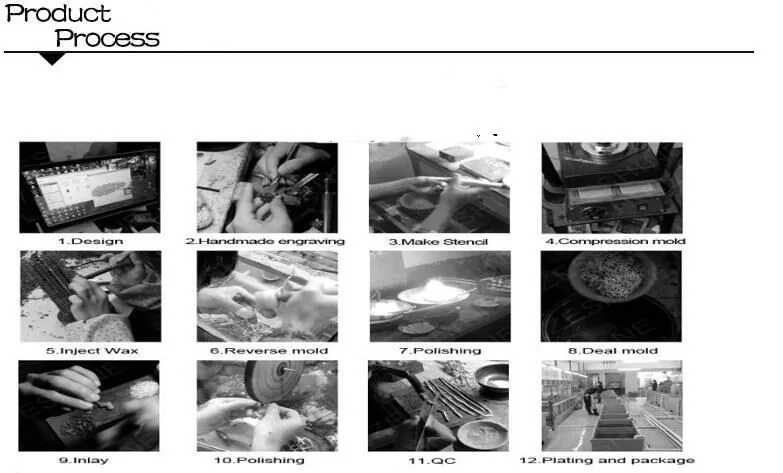 Product Process

1.Design
2.Handmade engraving
3.Make Stencil
4.Compression mold
5.Inject Wax
6.Reverse mold
7.Polishing
8.Deal mold
9.Inlay
10.Polishing
11.QC
12.Plating and package