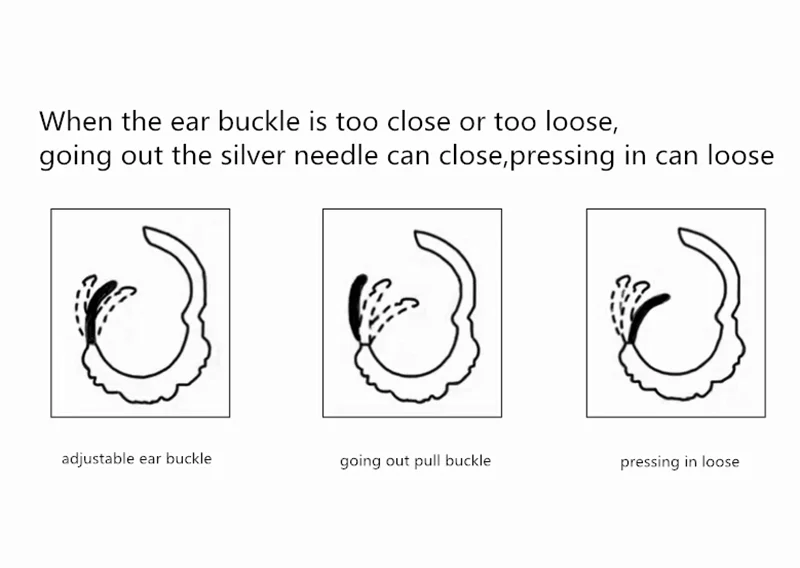 When the ear buckle is too close or too loose,
going out the silver needle can close,pressing in can loose

adjustable ear buckle

going out pull buckle

pressing in loose